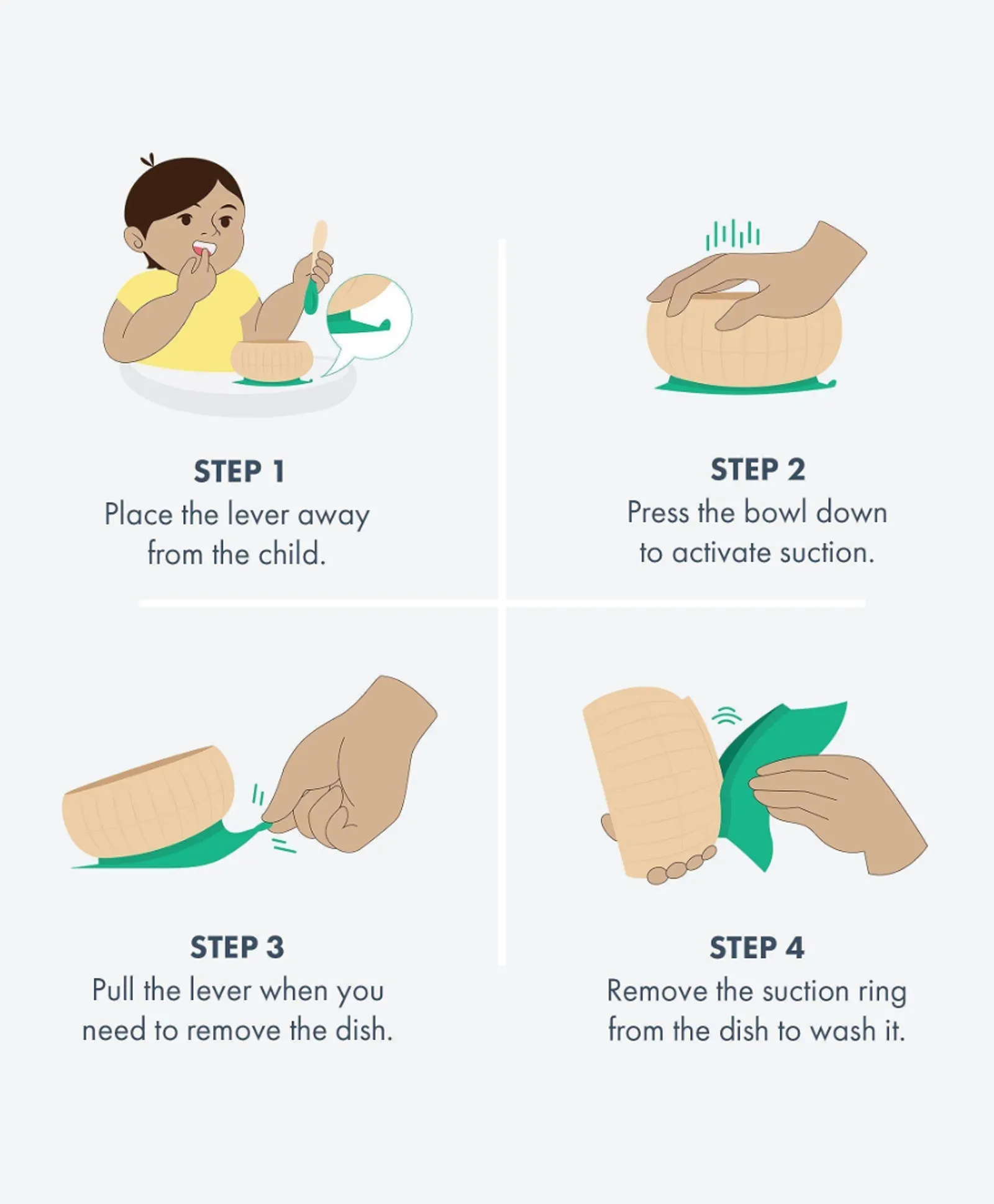 STEP 1
Place the lever away from the child.

STEP 2
Press the bowl down to activate suction.

STEP 3
Pull the lever when you need to remove the dish.

STEP 4
Remove the suction ring from the dish to wash it.