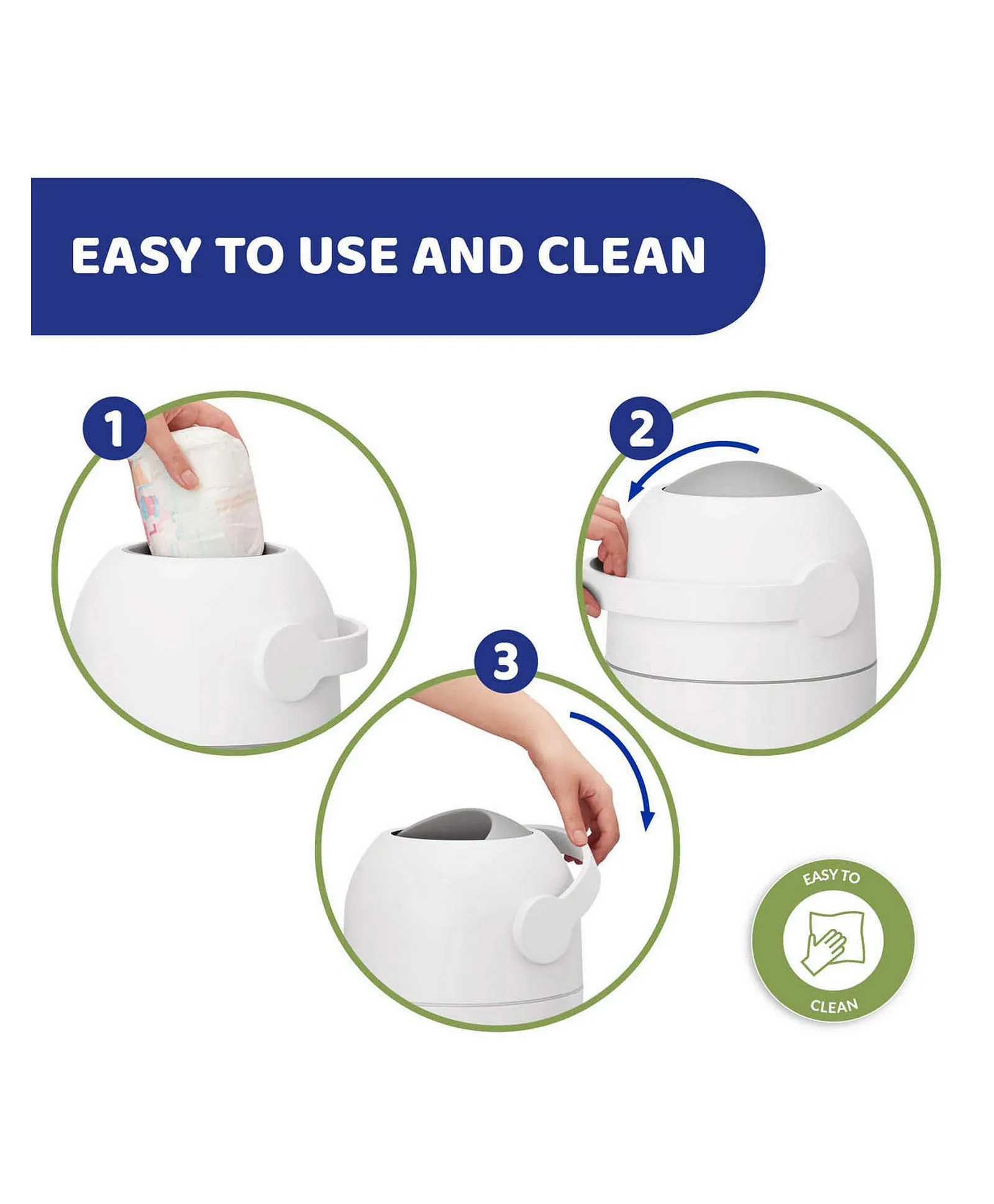 EASY TO USE AND CLEAN

1

2

3

EASY TO
CLEAN