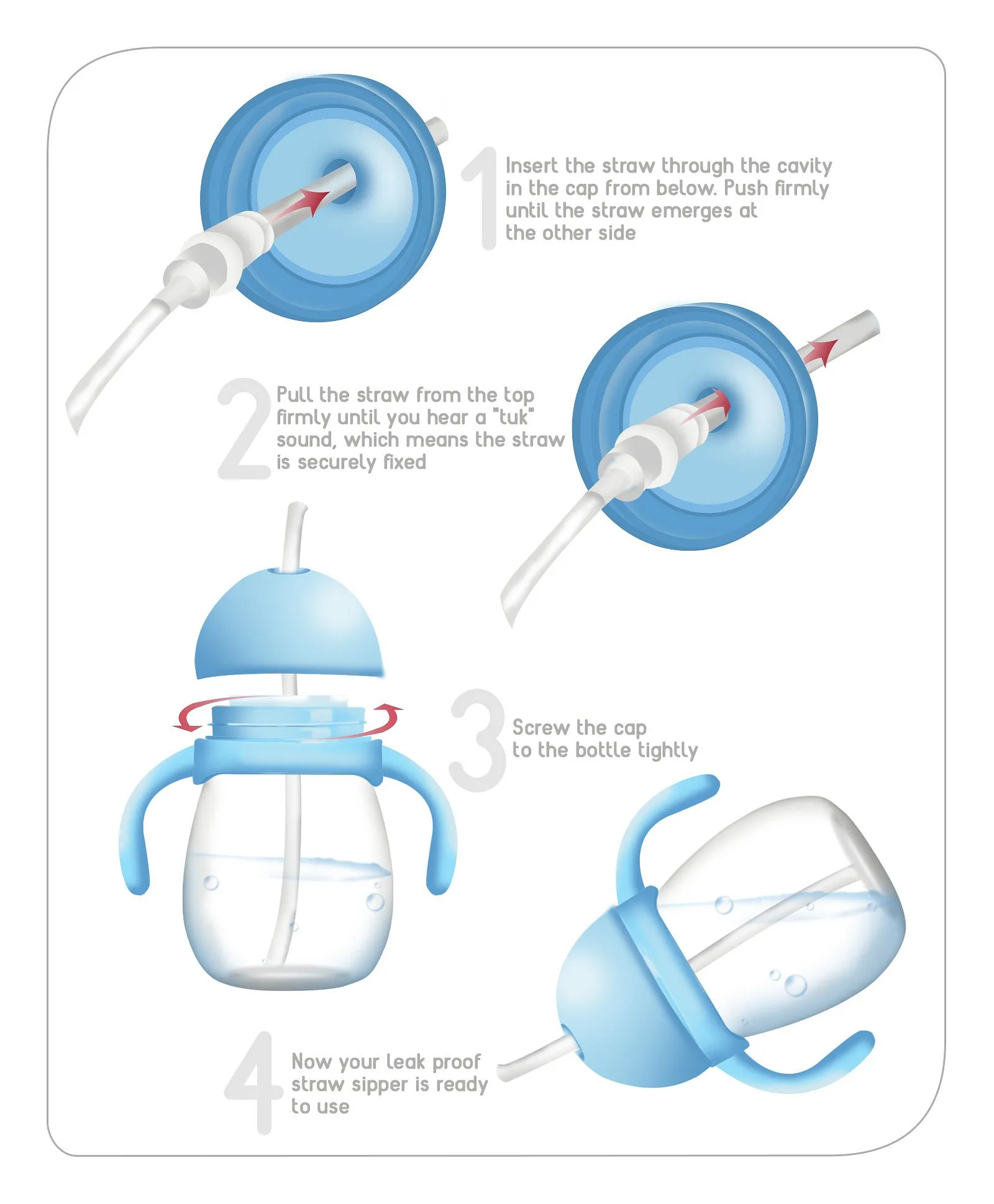 1 Insert the straw through the cavity in the cap from below. Push firmly until the straw emerges at the other side

2 Pull the straw from the top firmly until you hear a "tuk" sound, which means the straw is securely fixed

3 Screw the cap to the bottle tightly

4 Now your leak proof straw sipper is ready to use